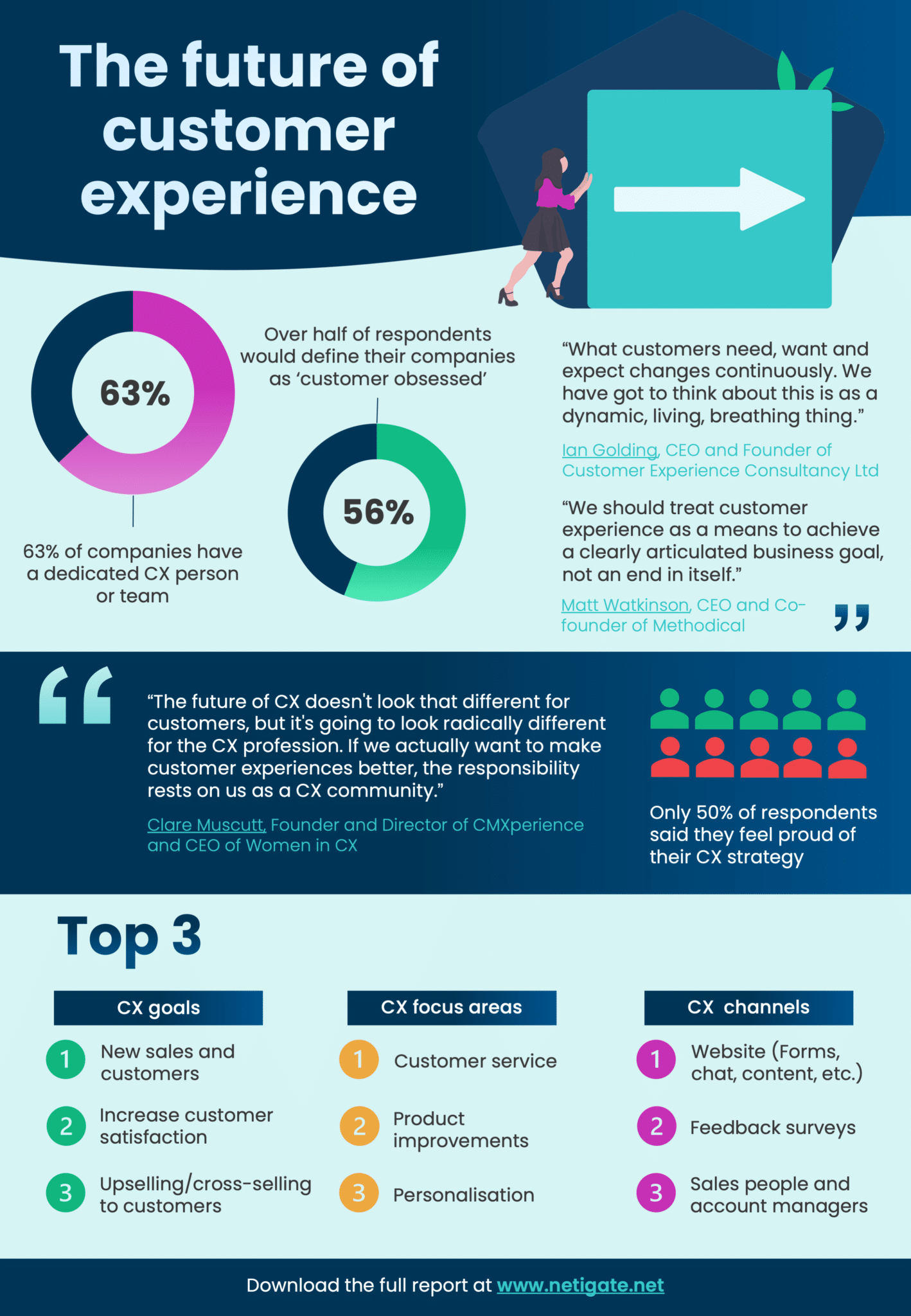 The future of customer experience

63%

63% of companies have a dedicated CX person or team

Over half of respondents would define their companies as 'customer obsessed'

56%

"What customers need, want and expect changes continuously. We have got to think about this is as a dynamic, living, breathing thing."

Ian Golding, CEO and Founder of Customer Experience Consultancy Ltd

"We should treat customer experience as a means to achieve a clearly articulated business goal, not an end in itself."

Matt Watkinson, CEO and Co-founder of Methodical

"The future of CX doesn't look that different for customers, but it's going to look radically different for the CX profession. If we actually want to make customer experiences better, the responsibility rests on us as a CX community."

Clare Muscutt, Founder and Director of CMXperience and CEO of Women in CX

Only 50% of respondents said they feel proud of their CX strategy

Top 3

CX goals

1 New sales and customers

2 Increase customer satisfaction

3 Upselling/cross-selling to customers

CX focus areas

1 Customer service

2 Product improvements

3 Personalisation

CX channels

1 Website (Forms, chat, content, etc.)

2 Feedback surveys

3 Sales people and account managers

Download the full report at www.netigate.net