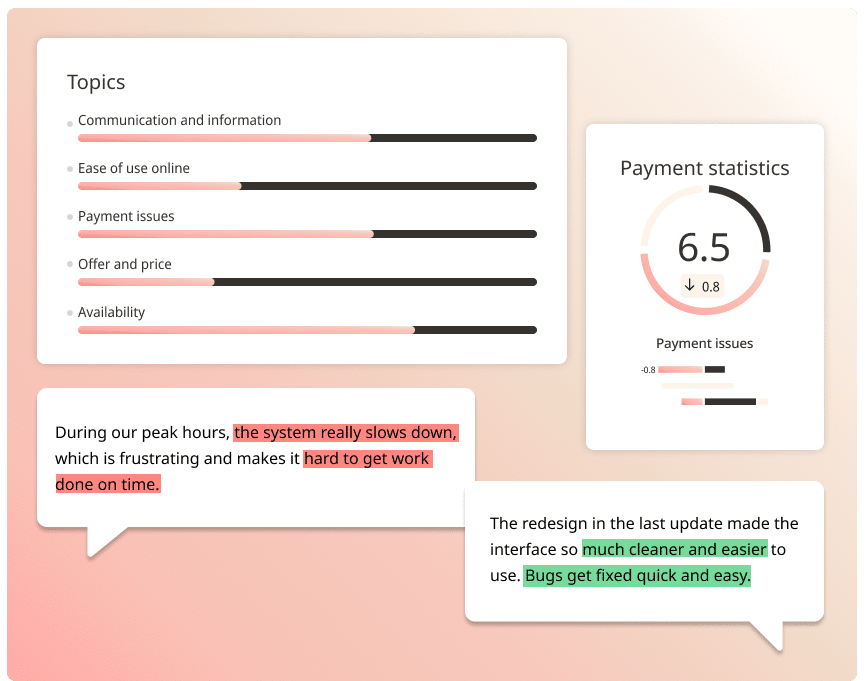 Topics

Communication and information

Ease of use online

Payment issues

Offer and price

Availability

Payment statistics

6.5

↓ 0.8

Payment issues

-0.8

During our peak hours, the system really slows down, which is frustrating and makes it hard to get work done on time.

The redesign in the last update made the interface so much cleaner and easier to use. Bugs get fixed quick and easy.